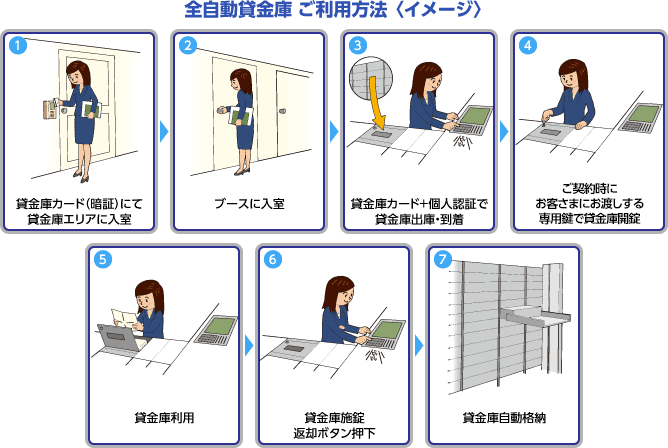 全自動貸金庫 ご利用方法〈イメージ〉

1
貸金庫カード（暗証）にて貸金庫エリアに入室

2
ブースに入室

3
貸金庫カード+個人認証で貸金庫出庫・到着

4
ご契約時にお客さまにお渡しする専用鍵で貸金庫開錠

5
貸金庫利用

6
貸金庫施錠
返却ボタン押下

7
貸金庫自動格納